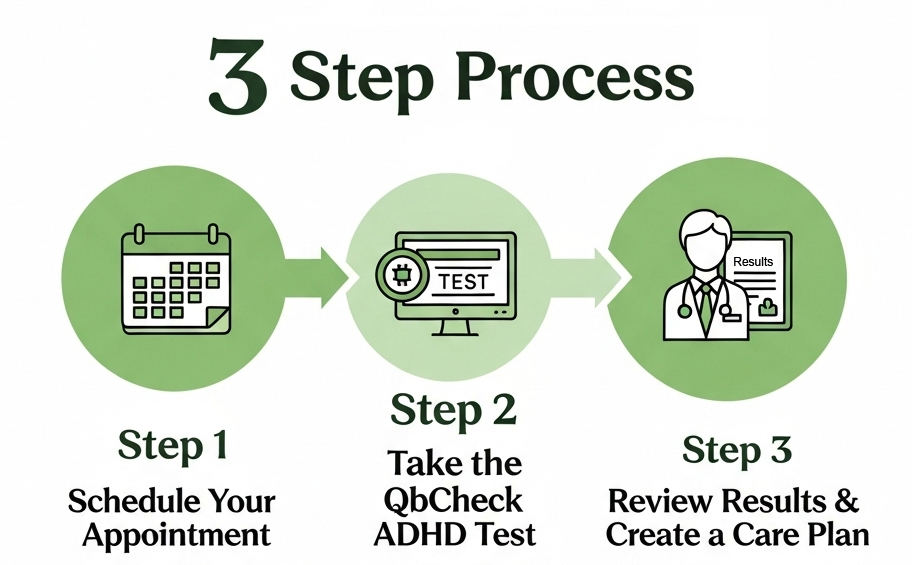 3 Step Process

TEST

Results

Step 1
Schedule Your Appointment

Step 2
Take the QbCheck ADHD Test

Step 3
Review Results & Create a Care Plan